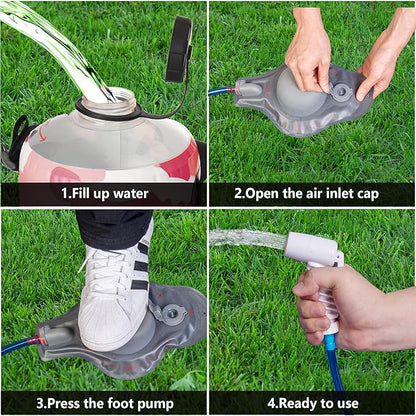 1.Fill up water

2.Open the air inlet cap

3.Press the foot pump

4.Ready to use