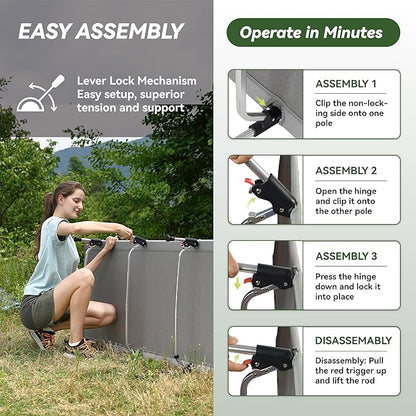 EASY ASSEMBLY

Lever Lock Mechanism
Easy setup, superior tension and support

Operate in Minutes

ASSEMBLY 1

Clip the non-locking side onto one pole

ASSEMBLY 2

Open the hinge and clip it onto the other pole

ASSEMBLY 3

Press the hinge down and lock it into place

DISASSEMABLY

Disassembly: Pull the red trigger up and lift the rod