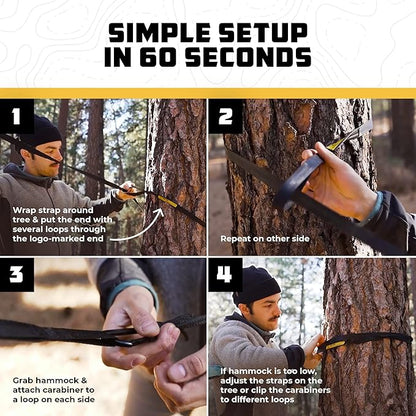 SIMPLE SETUP IN 60 SECONDS

1

Wrap strap around tree & put the end with several loops through the logo-marked end

2

Repeat on other side

3

Grab hammock & attach carabiner to a loop on each side

4

If hammock is too low, adjust the straps on the tree or clip the carabiners to different loops