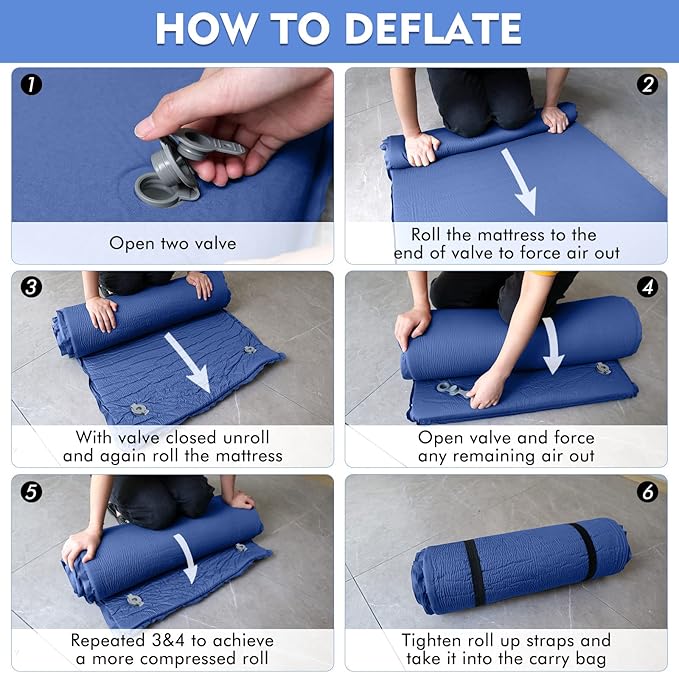 HOW TO DEFLATE

1

Open two valve

2

Roll the mattress to the end of valve to force air out

3

With valve closed unroll and again roll the mattress

4

Open valve and force any remaining air out

5

Repeated 3&4 to achieve a more compressed roll

6

Tighten roll up straps and take it into the carry bag