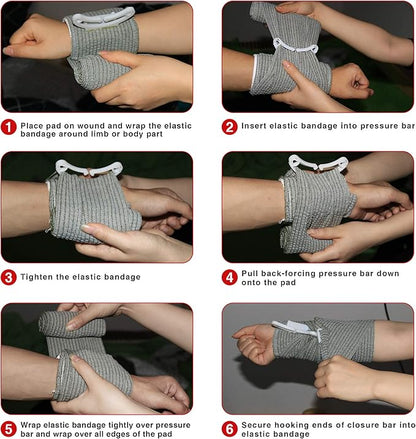 1 Place pad on wound and wrap the elastic bandage around limb or body part

2 Insert elastic bandage into pressure bar

3 Tighten the elastic bandage

4 Pull back-forcing pressure bar down onto the pad

5 Wrap elastic bandage tightly over pressure bar and wrap over all edges of the pad

6 Secure hooking ends of closure bar into elastic bandage