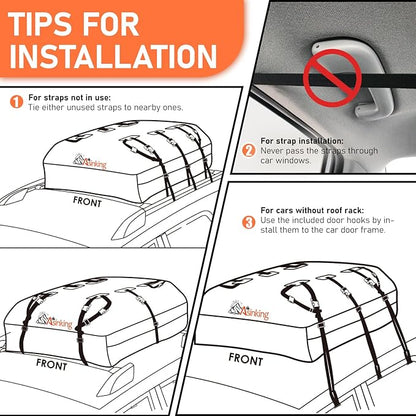 TIPS FOR INSTALLATION

1 For straps not in use:
Tie either unused straps to nearby ones.

Asinking

FRONT

2 For strap installation:
Never pass the straps through car windows.

3 For cars without roof rack:
Use the included door hooks by install them to the car door frame.

Asinking

FRONT

Asinking

FRONT