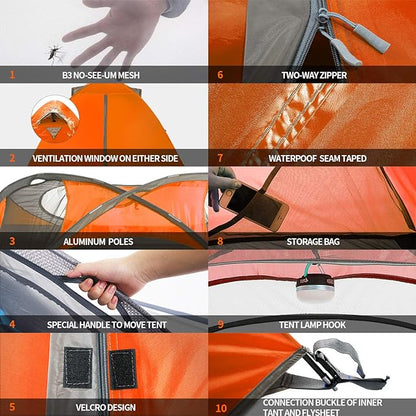 1 B3 NO-SEE-UM MESH

2 VENTILATION WINDOW ON EITHER SIDE

3 ALUMINUM POLES

4 SPECIAL HANDLE TO MOVE TENT

5 VELCRO DESIGN

6 TWO-WAY ZIPPER

7 WATERPOOF SEAM TAPED

8 STORAGE BAG

9 TENT LAMP HOOK

10 CONNECTION BUCKLE OF INNER TANT AND FLYSHEET