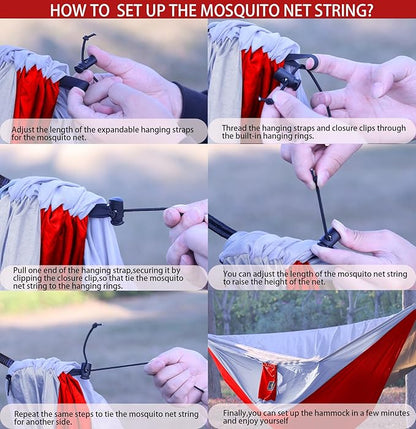 HOW TO SET UP THE MOSQUITO NET STRING?

Adjust the length of the expandable hanging straps for the mosquito net.

Thread the hanging straps and closure clips through the built-in hanging rings.

Pull one end of the hanging strap,securing it by clipping the closure clip,so that tie the mosquito net string to the hanging rings.

You can adjust the length of the mosquito net string to raise the height of the net.

Repeat the same steps to tie the mosquito net string for another side.

Finally,you can set up the hammock in a few minutes and enjoy yourself