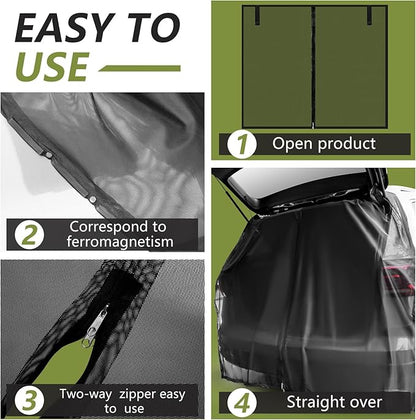 EASY TO USE

1 Open product

2 Correspond to ferromagnetism

3 Two-way zipper easy to use

4 Straight over