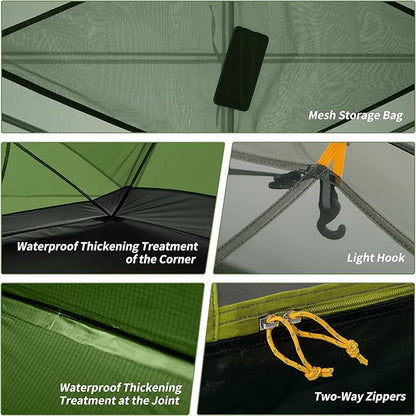 Mesh Storage Bag

Waterproof Thickening Treatment of the Corner

Light Hook

Waterproof Thickening Treatment at the Joint

Two-Way Zippers