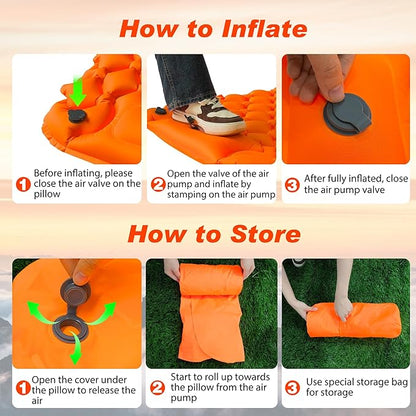 How to Inflate

1 Before inflating, please close the air valve on the pillow

2 Open the valve of the air pump and inflate by stamping on the air pump

3 After fully inflated, close the air pump valve

How to Store

1 Open the cover under the pillow to release the air

2 Start to roll up towards the pillow from the air pump

3 Use special storage bag for storage