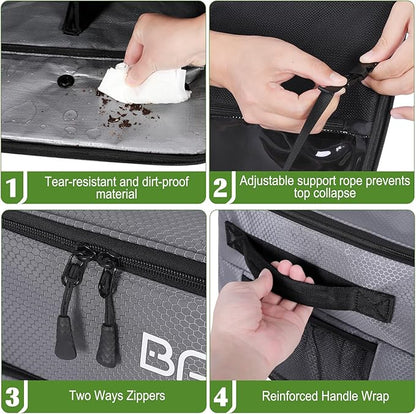 1 Tear-resistant and dirt-proof material

2 Adjustable support rope prevents top collapse

BG

3 Two Ways Zippers

4 Reinforced Handle Wrap