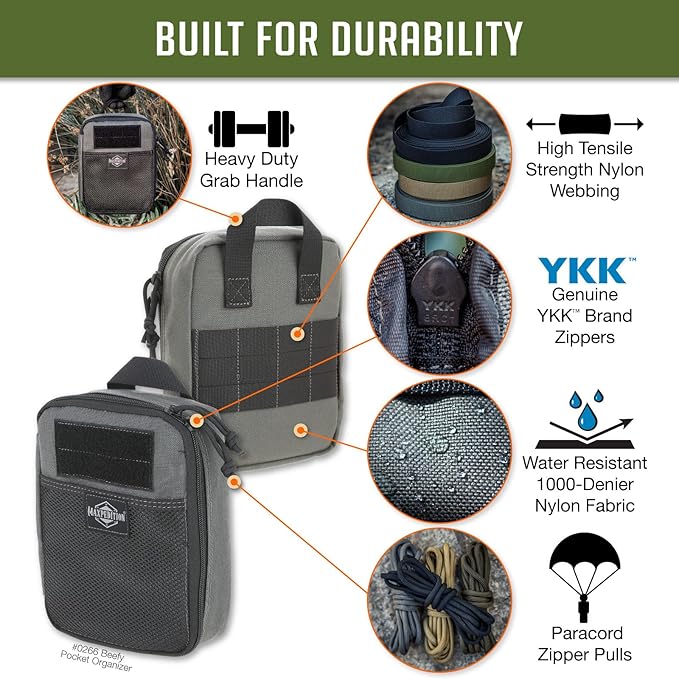 BUILT FOR DURABILITY

Heavy Duty Grab Handle

High Tensile Strength Nylon Webbing

YKK™

Genuine YKK™ Brand Zippers

YKK

Water Resistant 1000-Denier Nylon Fabric

MAXPEDITION

Paracord Zipper Pulls

#0266 Beefy Pocket Organizer