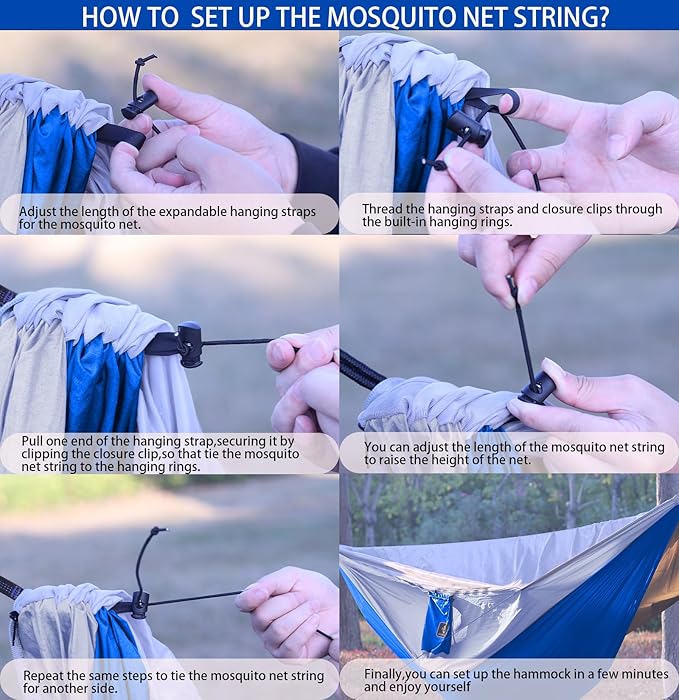 HOW TO SET UP THE MOSQUITO NET STRING?

Adjust the length of the expandable hanging straps for the mosquito net.

Thread the hanging straps and closure clips through the built-in hanging rings.

Pull one end of the hanging strap,securing it by clipping the closure clip,so that tie the mosquito net string to the hanging rings.

You can adjust the length of the mosquito net string to raise the height of the net.

Repeat the same steps to tie the mosquito net string for another side.

Finally,you can set up the hammock in a few minutes and enjoy yourself