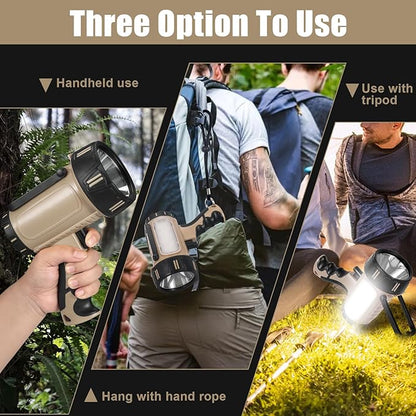 Three Option To Use

Handheld use

Use with tripod

Hang with hand rope