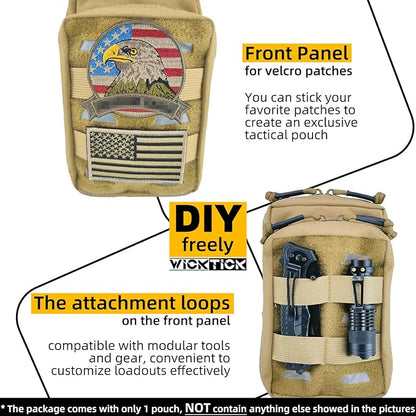 Front Panel
for velcro patches

You can stick your favorite patches to create an exclusive tactical pouch

DIY
freely
WICKTICK

The attachment loops
on the front panel

compatible with modular tools and gear, convenient to customize loadouts effectively

* The package comes with only 1 pouch, NOT contain anything else showed in the pictures