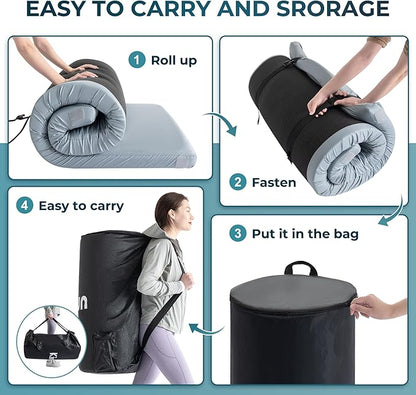 EASY TO CARRY AND SRORAGE

1 Roll up

2 Fasten

3 Put it in the bag

4 Easy to carry