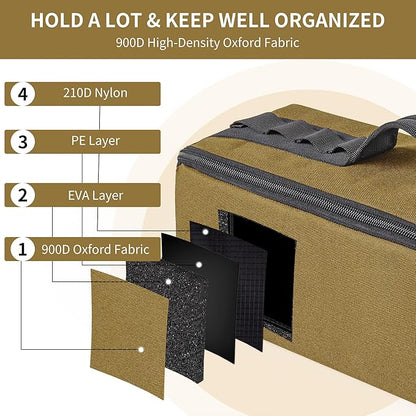 HOLD A LOT & KEEP WELL ORGANIZED

900D High-Density Oxford Fabric

4 210D Nylon

3 PE Layer

2 EVA Layer

1 900D Oxford Fabric