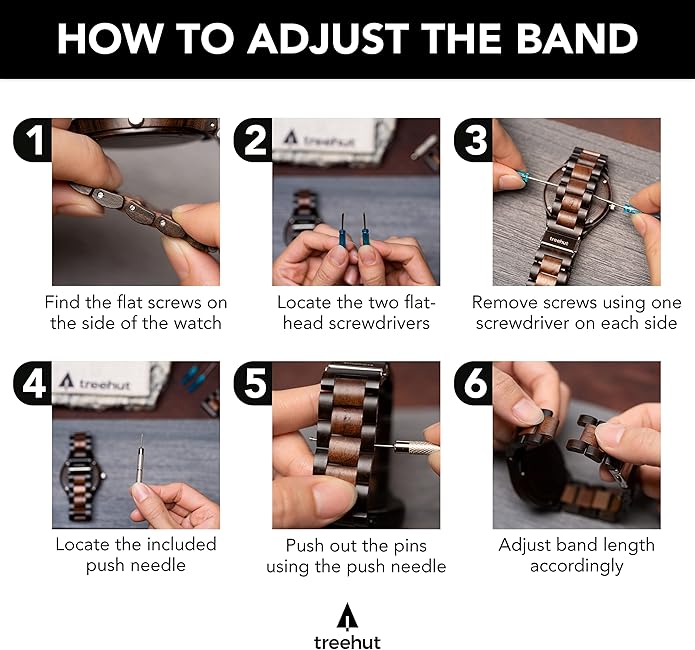 HOW TO ADJUST THE BAND

1

Find the flat screws on the side of the watch

2

treehut

Locate the two flat-head screwdrivers

3

treehut

Remove screws using one screwdriver on each side

4

treehut

Locate the included push needle

5

Push out the pins using the push needle

6

Adjust band length accordingly

treehut