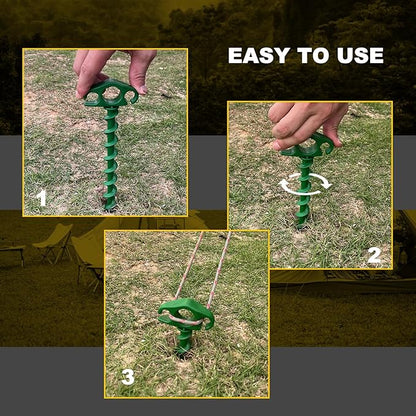 EASY TO USE

1

2

3