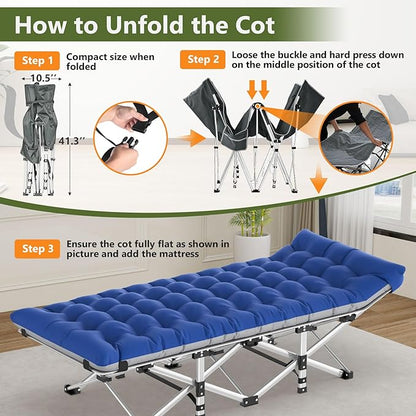 How to Unfold the Cot

Step 1 Compact size when folded

10.5''

41.3''

Step 2 Loose the buckle and hard press down on the middle position of the cot

Step 3 Ensure the cot fully flat as shown in picture and add the mattress