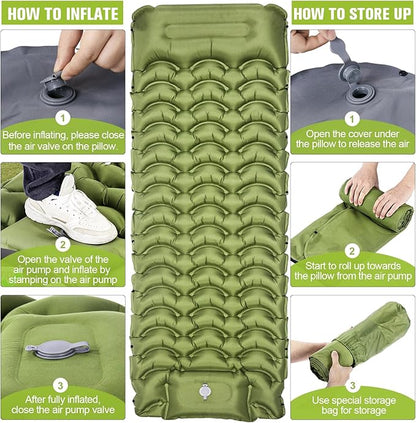 HOW TO INFLATE

1
Before inflating, please close the air valve on the pillow.

2
Open the valve of the air pump and inflate by stamping on the air pump

3
After fully inflated, close the air pump valve

HOW TO STORE UP

1
Open the cover under the pillow to release the air

2
Start to roll up towards the pillow from the air pump

3
Use special storage bag for storage