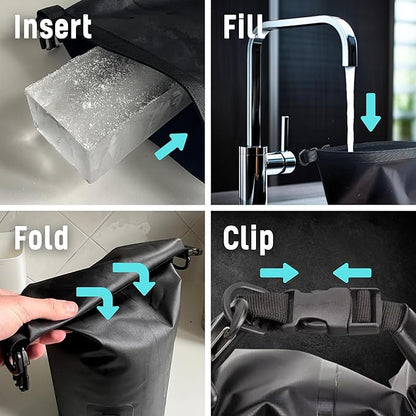 Insert

Fill

Fold

Clip