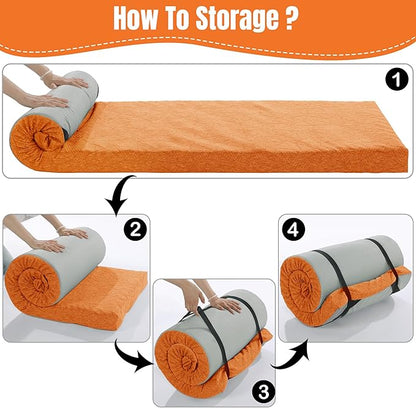 How To Storage ?

1

2

3

4