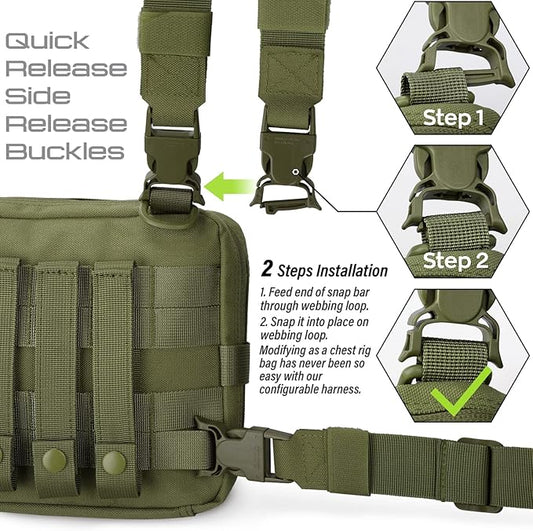 Quick Release Side Release Buckles

Step 1

Step 2

2 Steps Installation

1. Feed end of snap bar through webbing loop.

2. Snap it into place on webbing loop.

Modifying as a chest rig bag has never been so easy with our configurable harness.