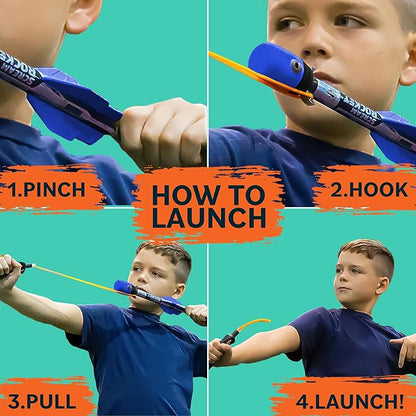 SCREAM ROCKET

SCREAM ROCKET

1.PINCH

HOW TO LAUNCH

2.HOOK

3.PULL

4.LAUNCH!