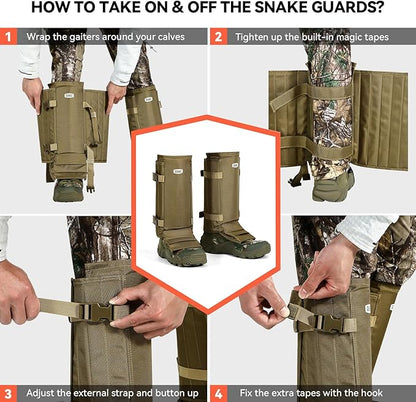 HOW TO TAKE ON & OFF THE SNAKE GUARDS?

1 Wrap the gaiters around your calves

2 Tighten up the built-in magic tapes

3 Adjust the external strap and button up

4 Fix the extra tapes with the hook