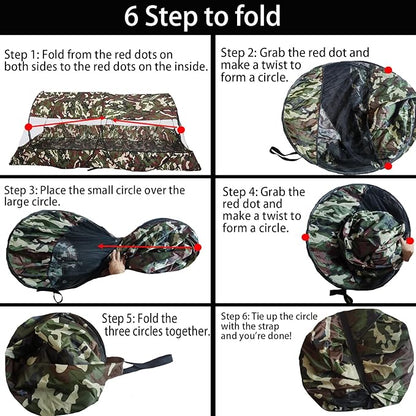 6 Step to fold

Step 1: Fold from the red dots on both sides to the red dots on the inside.

Step 2: Grab the red dot and make a twist to form a circle.

Step 3: Place the small circle over the large circle.

Step 4: Grab the red dot and make a twist to form a circle.

Step 5: Fold the three circles together.

Step 6: Tie up the circle with the strap and you're done!