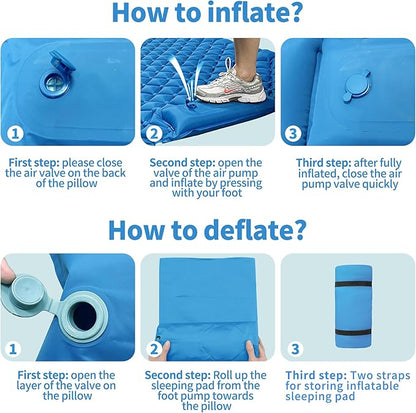 How to inflate?

1

2

3

First step: please close the air valve on the back of the pillow

Second step: open the valve of the air pump and inflate by pressing with your foot

Third step: after fully inflated, close the air pump valve quickly

How to deflate?

1

2

3

First step: open the layer of the valve on the pillow

Second step: Roll up the sleeping pad from the foot pump towards the pillow

Third step: Two straps for storing inflatable sleeping pad