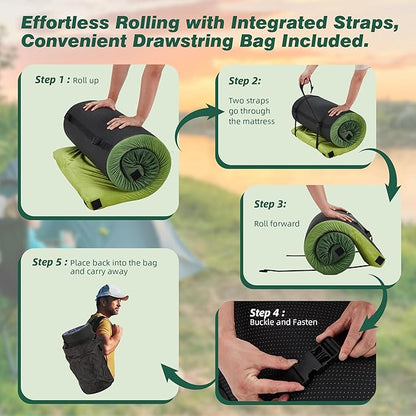 Effortless Rolling with Integrated Straps, Convenient Drawstring Bag Included.

Step 1 : Roll up

Step 2:

Two straps go through the mattress

Step 3:

Roll forward

Step 4 : Buckle and Fasten

Step 5 : Place back into the bag and carry away