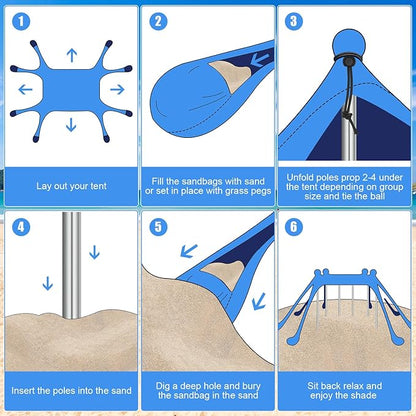 1

Lay out your tent

2

Fill the sandbags with sand or set in place with grass pegs

3

Unfold poles prop 2-4 under the tent depending on group size and tie the ball

4

Insert the poles into the sand

5

Dig a deep hole and bury the sandbag in the sand

6

Sit back relax and enjoy the shade