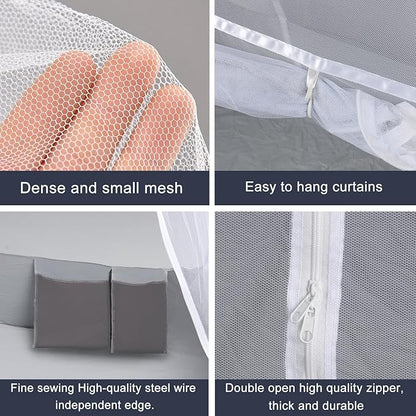 Dense and small mesh

Easy to hang curtains

Fine sewing High-quality steel wire independent edge.

Double open high quality zipper, thick and durable