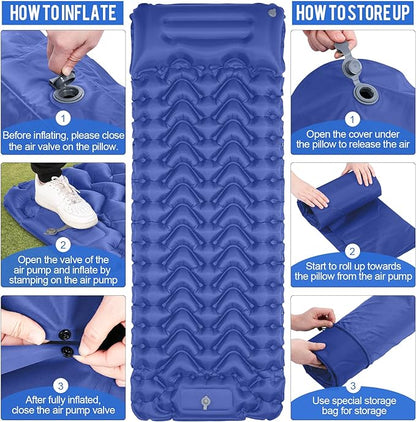 HOW TO INFLATE

1
Before inflating, please close the air valve on the pillow.

2
Open the valve of the air pump and inflate by stamping on the air pump

3
After fully inflated, close the air pump valve

HOW TO STORE UP

1
Open the cover under the pillow to release the air

2
Start to roll up towards the pillow from the air pump

3
Use special storage bag for storage