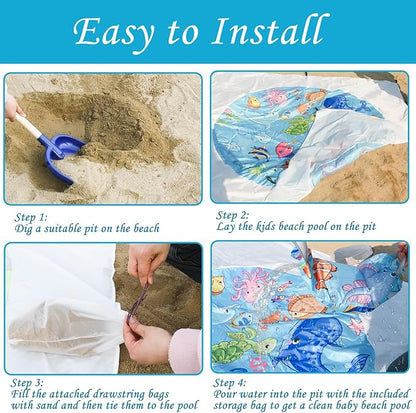 Easy to Install

Step 1:
Dig a suitable pit on the beach

Step 2:
Lay the kids beach pool on the pit

Step 3:
Fill the attached drawstring bags with sand and then tie them to the pool

Step 4:
Pour water into the pit with the included storage bag to get a clean baby beach pool