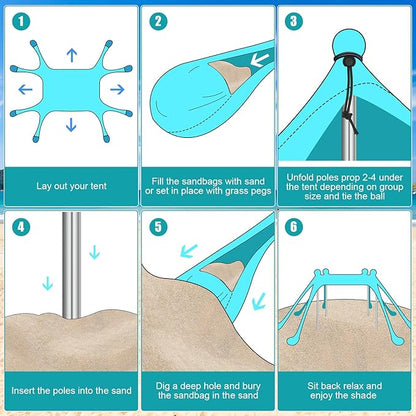 1

Lay out your tent

2

Fill the sandbags with sand or set in place with grass pegs

3

Unfold poles prop 2-4 under the tent depending on group size and tie the ball

4

Insert the poles into the sand

5

Dig a deep hole and bury the sandbag in the sand

6

Sit back relax and enjoy the shade