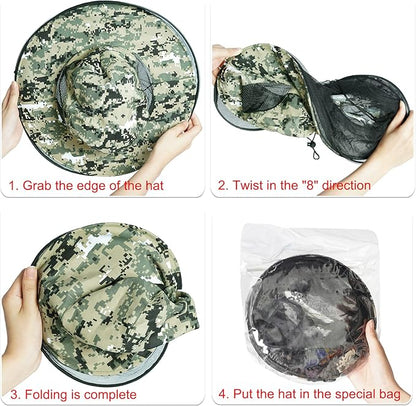 1. Grab the edge of the hat

2. Twist in the "8" direction

3. Folding is complete

4. Put the hat in the special bag