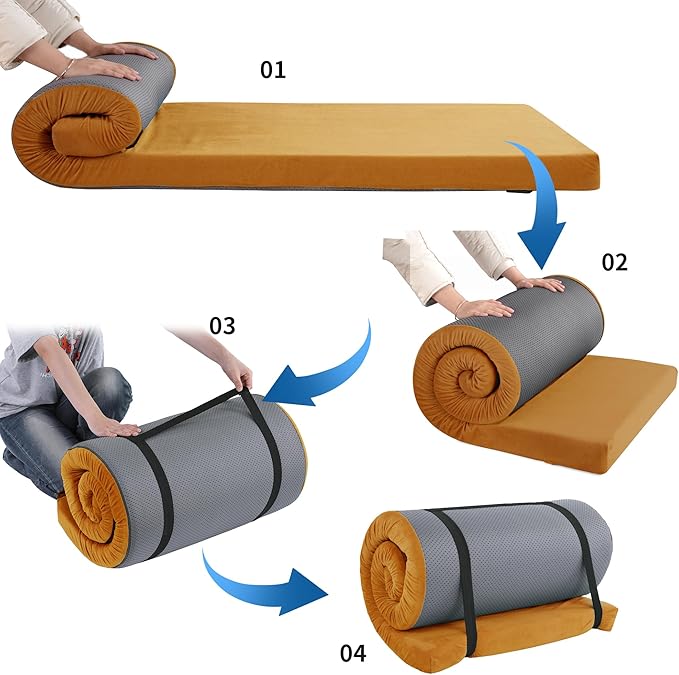 01

02

03

04