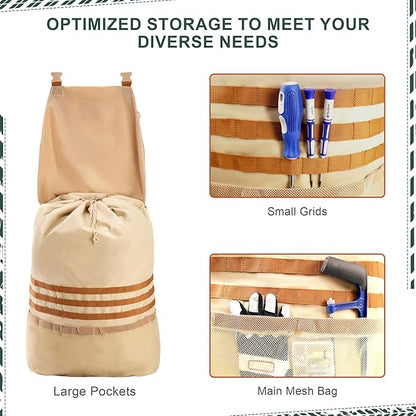 OPTIMIZED STORAGE TO MEET YOUR DIVERSE NEEDS

Small Grids

Large Pockets

Main Mesh Bag