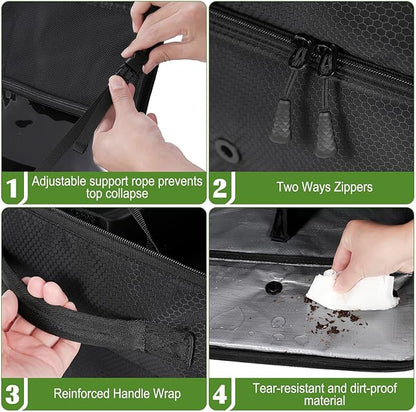 1 Adjustable support rope prevents top collapse

2 Two Ways Zippers

3 Reinforced Handle Wrap

4 Tear-resistant and dirt-proof material