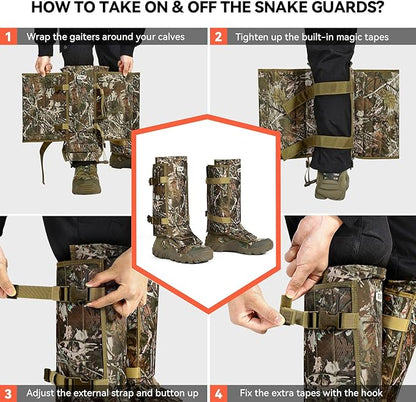 HOW TO TAKE ON & OFF THE SNAKE GUARDS?

1 Wrap the gaiters around your calves

2 Tighten up the built-in magic tapes

3 Adjust the external strap and button up

4 Fix the extra tapes with the hook