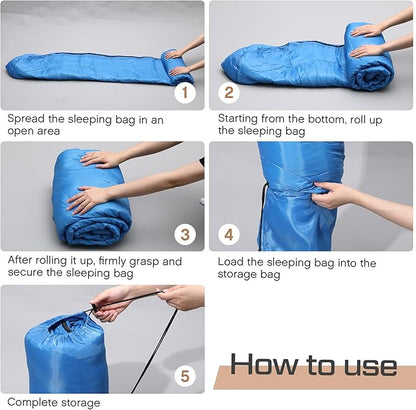 1

Spread the sleeping bag in an open area

2

Starting from the bottom, roll up the sleeping bag

3

After rolling it up, firmly grasp and secure the sleeping bag

4

Load the sleeping bag into the storage bag

5

Complete storage

How to use