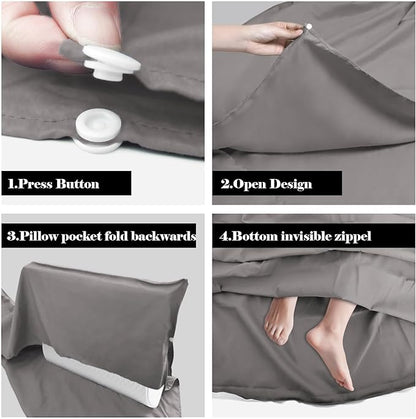 1.Press Button

2.Open Design

3.Pillow pocket fold backwards

4.Bottom invisible zippel