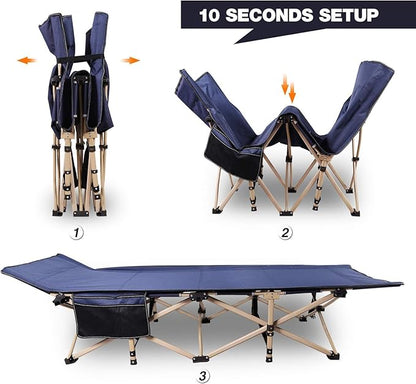 10 SECONDS SETUP

1

2

3