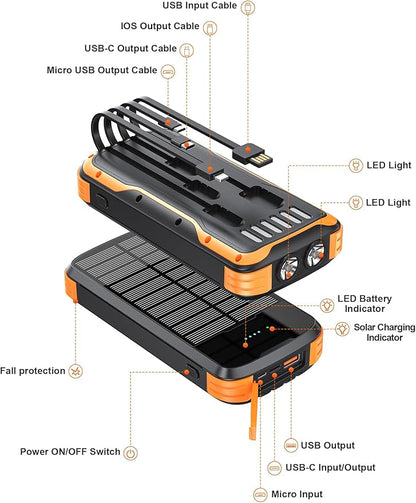 USB Input Cable

IOS Output Cable

USB-C Output Cable

Micro USB Output Cable

LED Light

LED Light

LED Battery Indicator

Solar Charging Indicator

Fall protection

Power ON/OFF Switch

USB Output

USB-C Input/Output

Micro Input