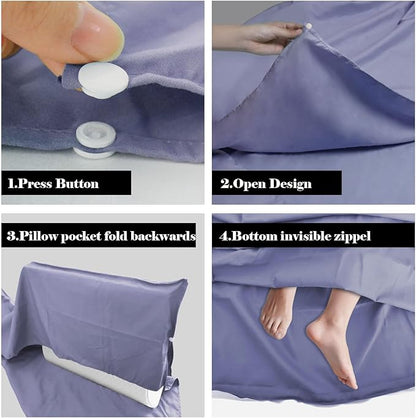 1.Press Button

2.Open Design

3.Pillow pocket fold backwards

4.Bottom invisible zippel