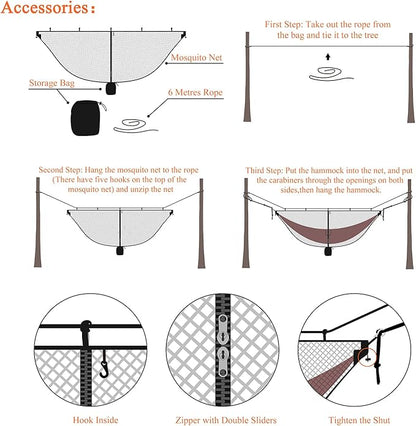 Accessories:

Mosquito Net

Storage Bag

6 Metres Rope

First Step: Take out the rope from the bag and tie it to the tree

Second Step: Hang the mosquito net to the rope (There have five hooks on the top of the mosquito net) and unzip the net

Third Step: Put the hammock into the net, and put the carabiners through the openings on both sides,then hang the hammock.

Hook Inside

Zipper with Double Sliders

Tighten the Shut