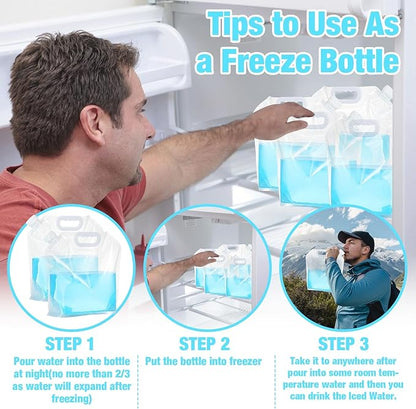 Tips to Use As a Freeze Bottle

STEP 1
Pour water into the bottle at night(no more than 2/3 as water will expand after freezing)

STEP 2
Put the bottle into freezer

STEP 3
Take it to anywhere after pour into some room temperature water and then you can drink the Iced Water.