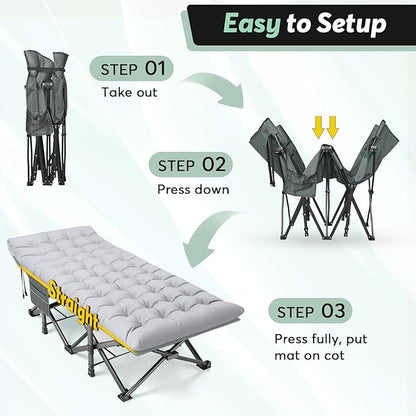 Easy to Setup

STEP 01
Take out

STEP 02
Press down

Straight

STEP 03
Press fully, put mat on cot