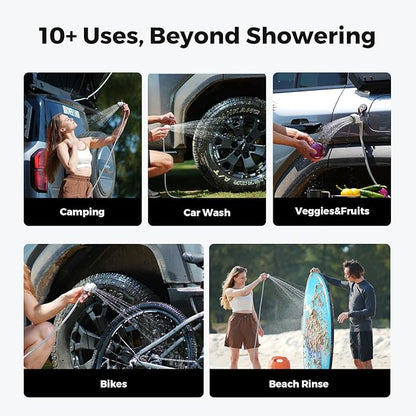 10+ Uses, Beyond Showering

Camping

Car Wash

Veggies&Fruits

Bikes

Beach Rinse