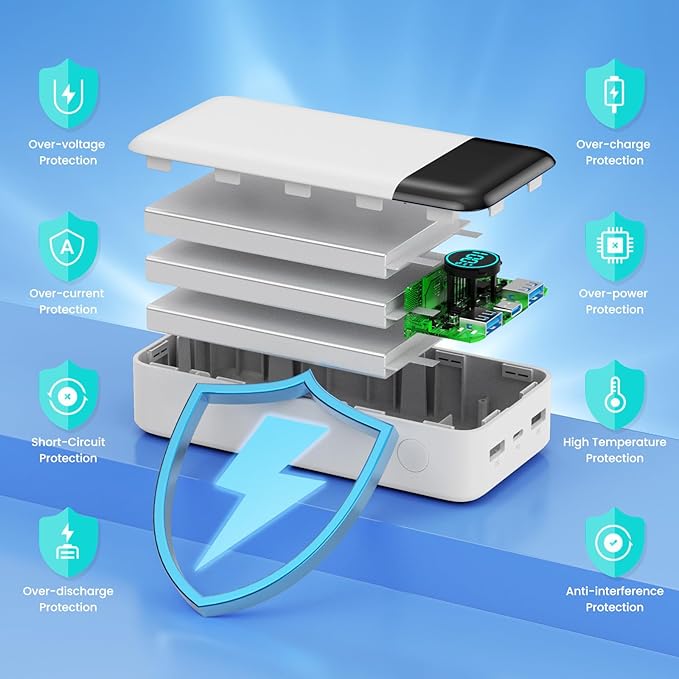 Over-voltage Protection

Over-current Protection

Short-Circuit Protection

Over-discharge Protection

Over-charge Protection

Over-power Protection

High Temperature Protection

Anti-interference Protection